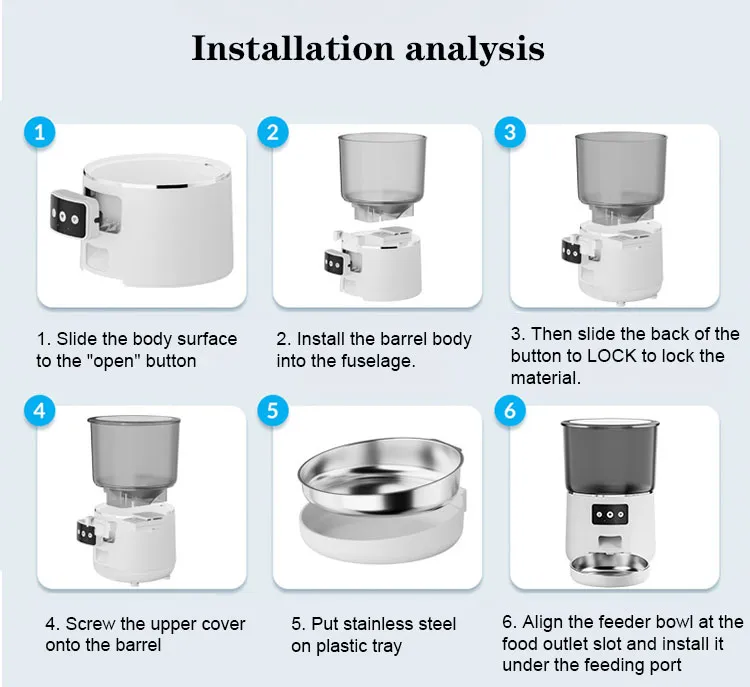 Installation analysis

1

1. Slide the body surface to the "open" button

2

2. Install the barrel body into the fuselage.

3

3. Then slide the back of the button to LOCK to lock the material.

4

4. Screw the upper cover onto the barrel

5

5. Put stainless steel on plastic tray

6

6. Align the feeder bowl at the food outlet slot and install it under the feeding port